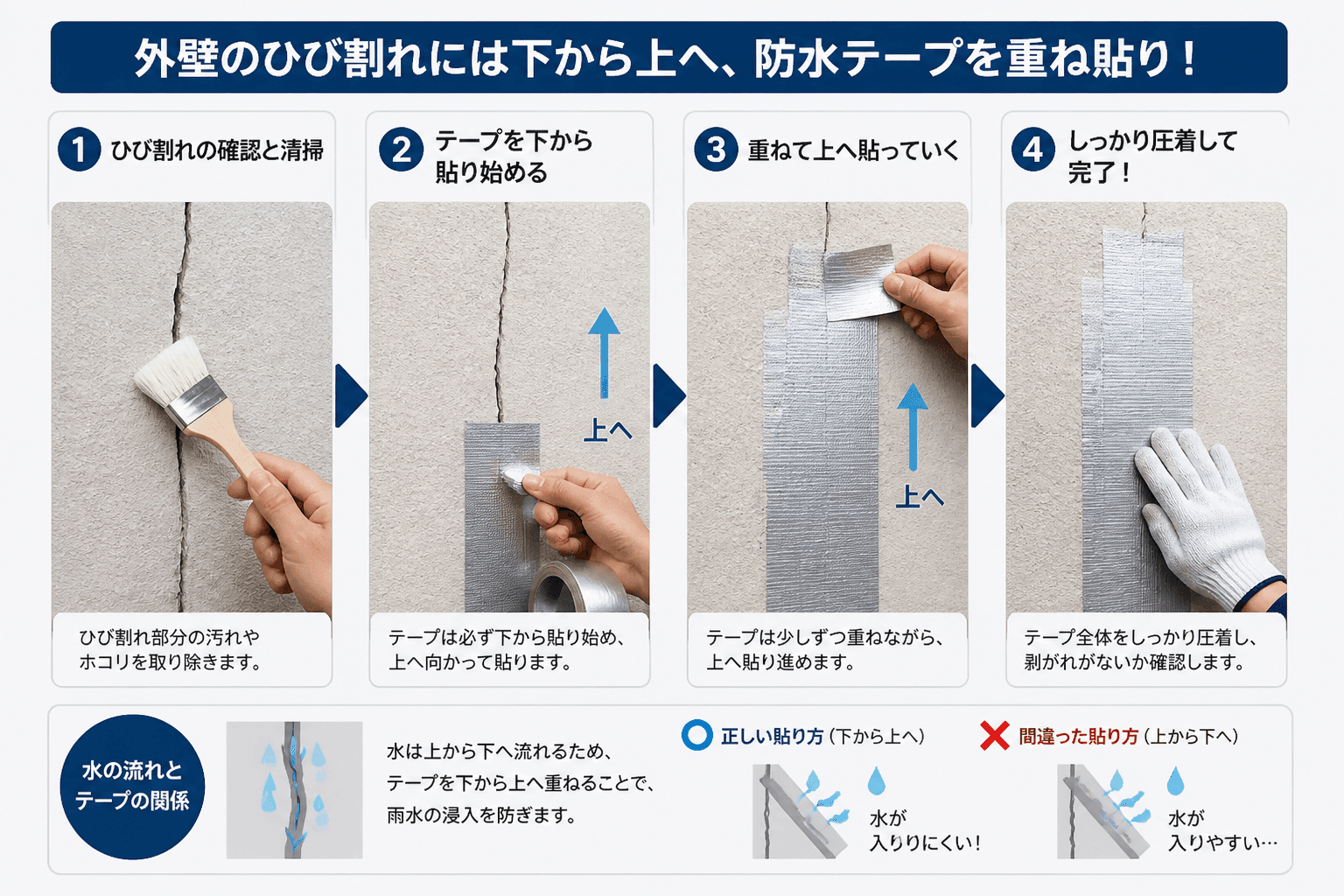 外壁のひび割れには下から上へ、防水テープを重ね貼り！

1 ひび割れの確認と清掃

ひび割れ部分の汚れやホコリを取り除きます。

2 テープを下から貼り始める

上へ

テープは必ず下から貼り始め、上へ向かって貼ります。

3 重ねて上へ貼っていく

上へ

テープは少しずつ重ねながら、上へ貼り進めます。

4 しっかり圧着して完了！

テープ全体をしっかり圧着し、剥がれがないか確認します。

水の流れとテープの関係

水は上から下へ流れるため、テープを下から上へ重ねることで、雨水の浸入を防ぎます。

正しい貼り方（下から上へ）

水が入りりにくい！

間違った貼り方（上から下へ）

水が入りやすい…